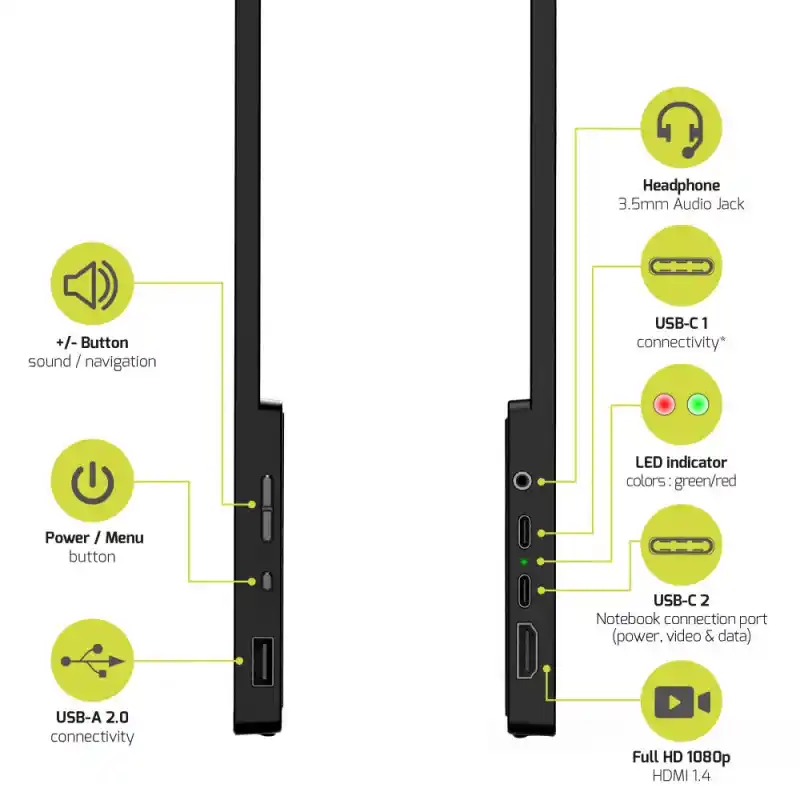 +/- Button
sound / navigation

Power / Menu
button

USB-A 2.0
connectivity

Headphone
3.5mm Audio Jack

USB-C 1
connectivity*

LED indicator
colors : green/red

USB-C 2
Notebook connection port
(power, video & data)

Full HD 1080p
HDMI 1.4